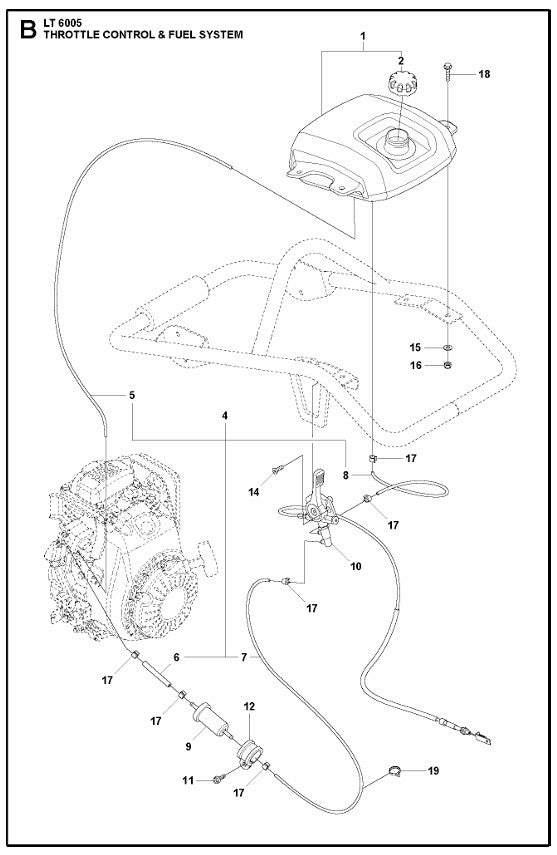 B LT 6005
THROTTLE CONTROL & FUEL SYSTEM

1
2
18
15
16
5
4
17
8
14
17
10
17
17
6
7
17
12
9
11
17
19