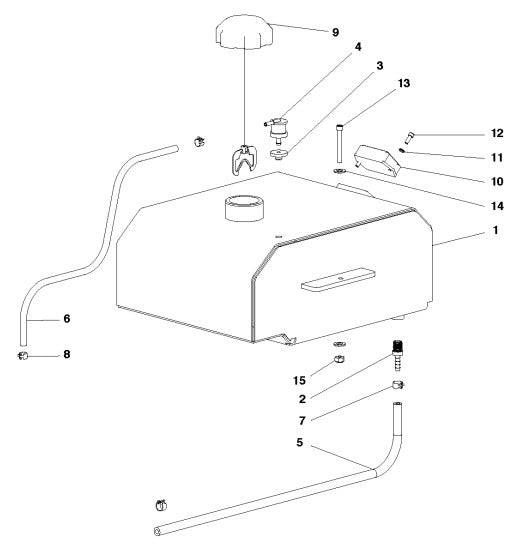 9
4
3
13
12
11
10
14
1
6
8
15
2
7
5