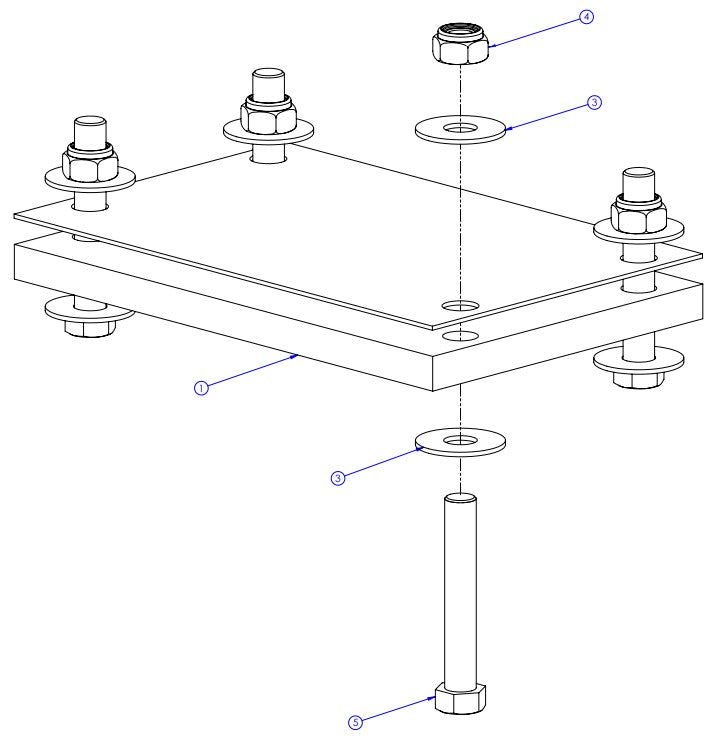 4
3
1
3
5