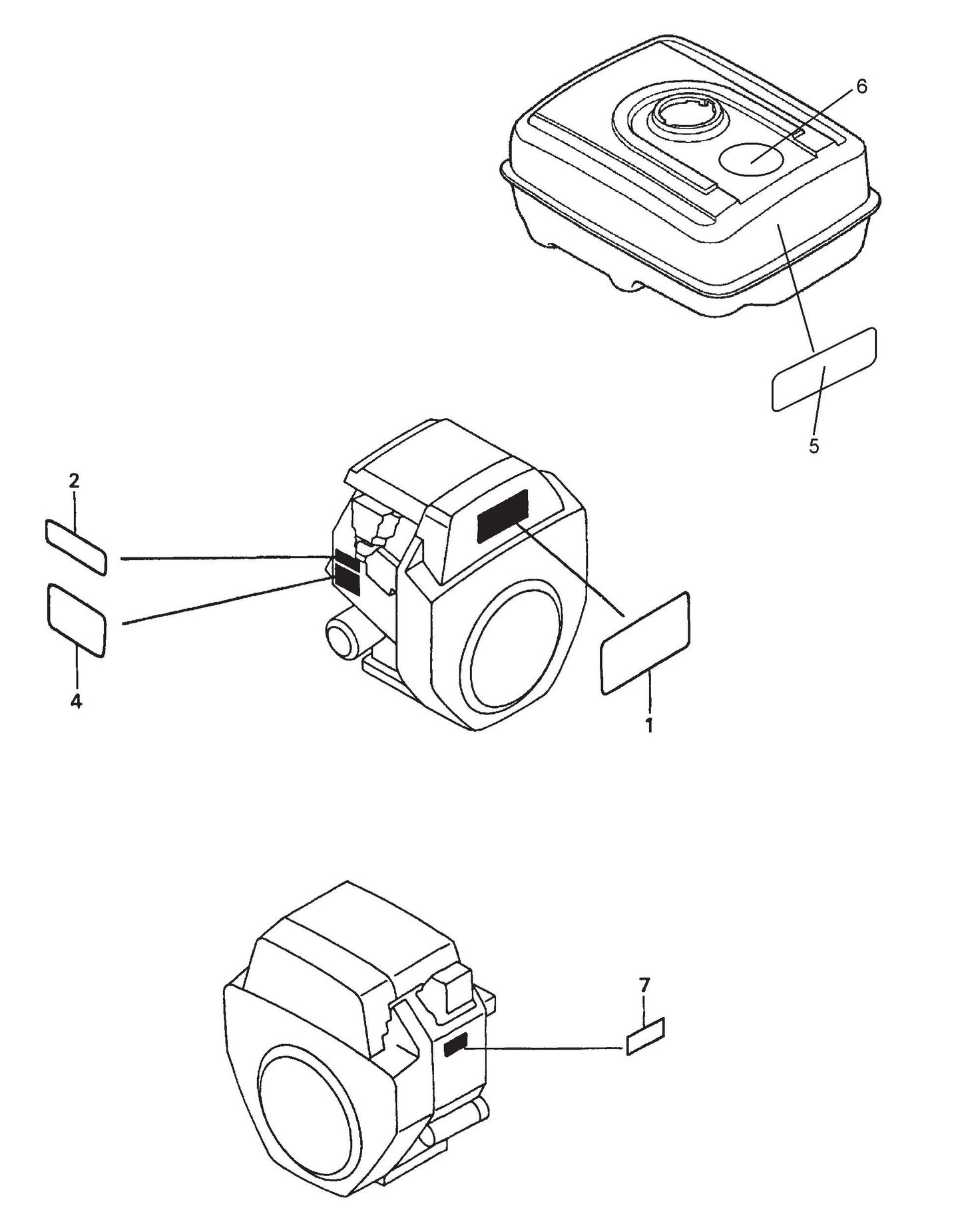 6
5
2
4
1
7