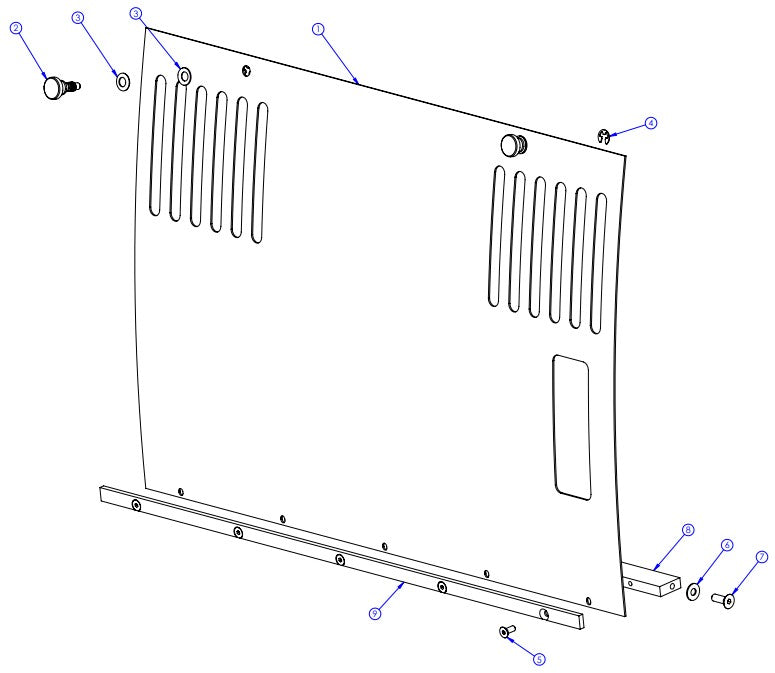 2
3
3
1
4
8
6
7
9
5