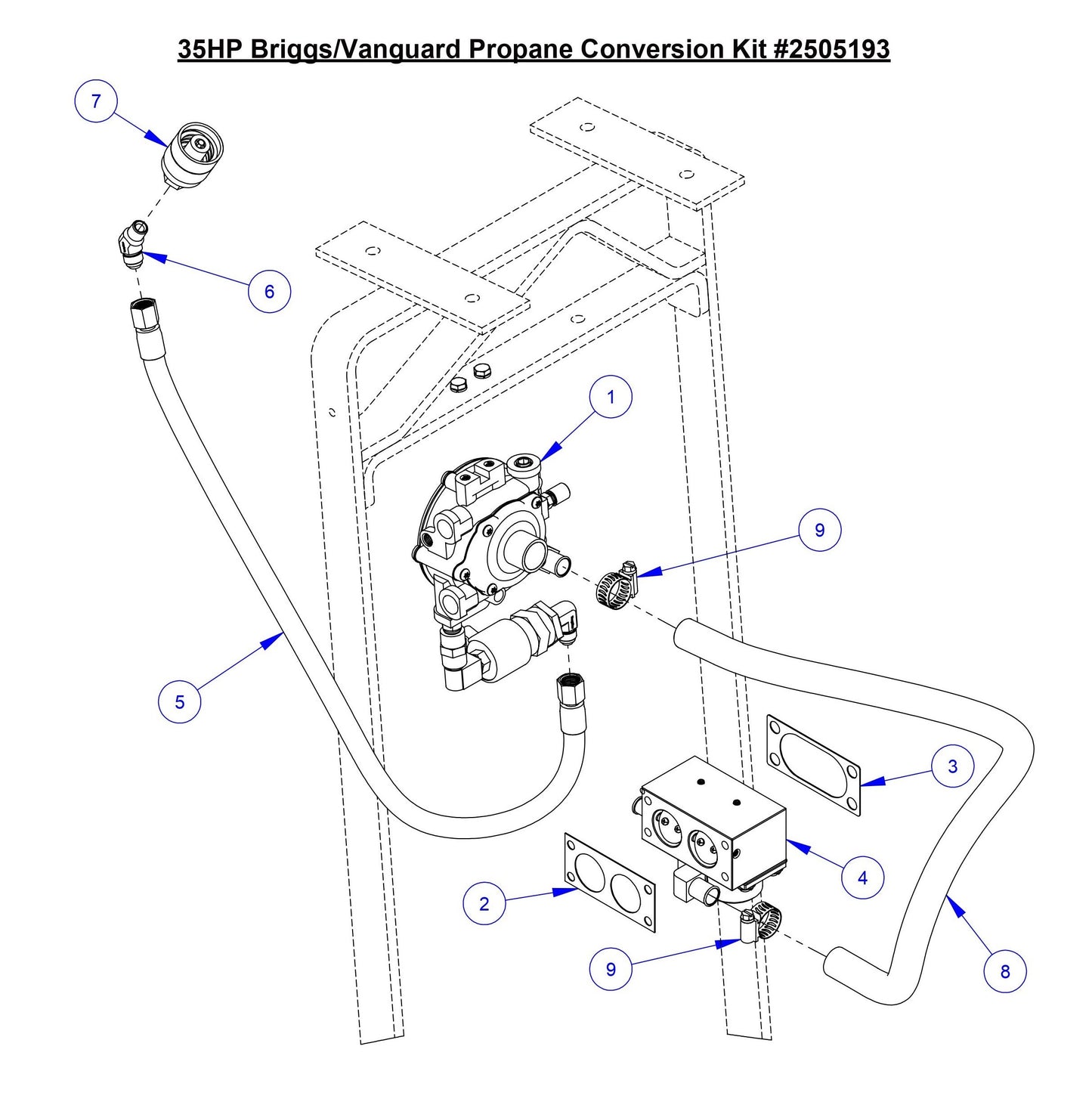 35HP Briggs/Vanguard Propane Conversion Kit #2505193

7

6

1

9

5

3

4

2

9

8