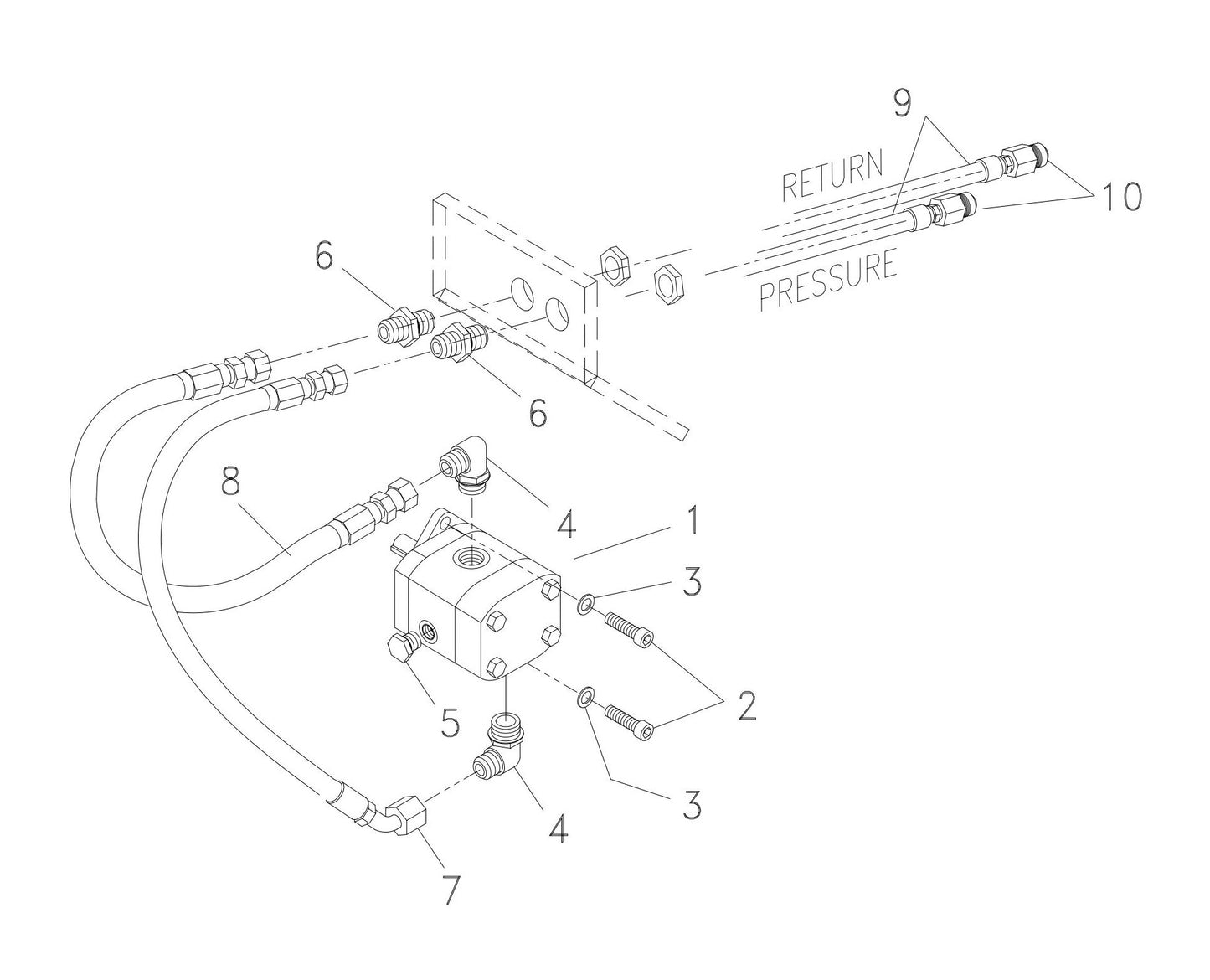 9
RETURN
10
PRESSURE
6
6
8
4
1
3
2
5
3
4
7