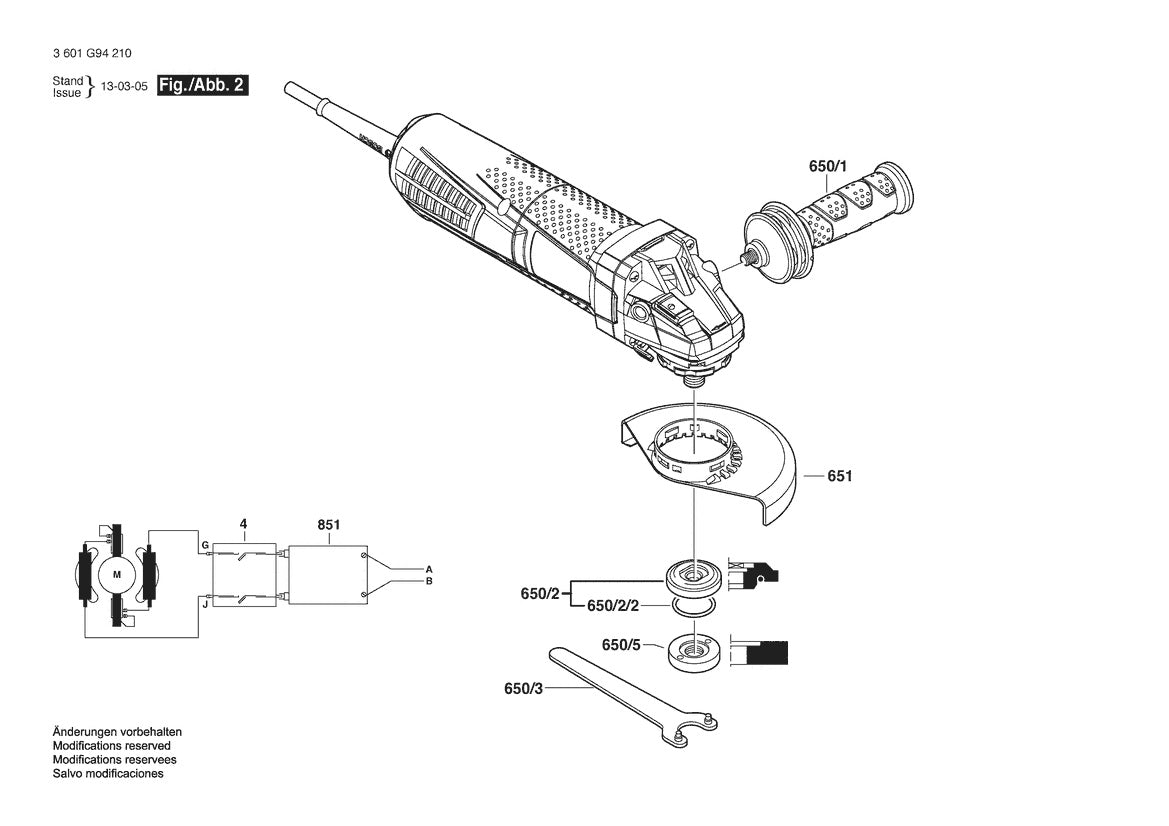 3 601 G94 210

Stand
Issue } 13-03-05 Fig./Abb. 2

650/1

651

4

851

G

J

M

A

B

650/2

650/2/2

650/5

650/3

Änderungen vorbehalten
Modifications reserved
Modifications reservees
Salvo modificaciones