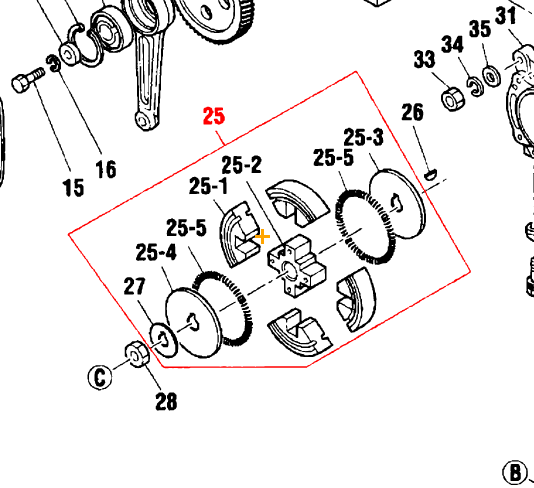 31
35
34
33
26
25
25-3
25-5
25-2
25-1
25-5
25-4
27
16
15
C
28
B