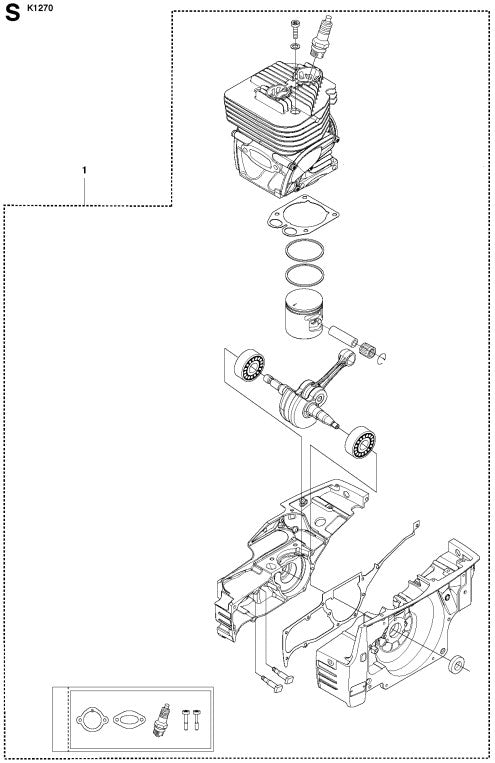 S K1270

1