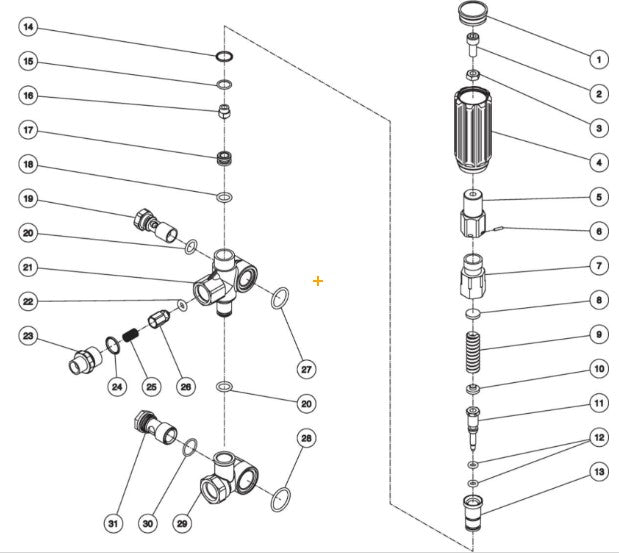 14
15
16
17
18
19
20
21
22
23
24
25
26
27
20
28
31
30
29
1
2
3
4
5
6
7
8
9
10
11
12
13