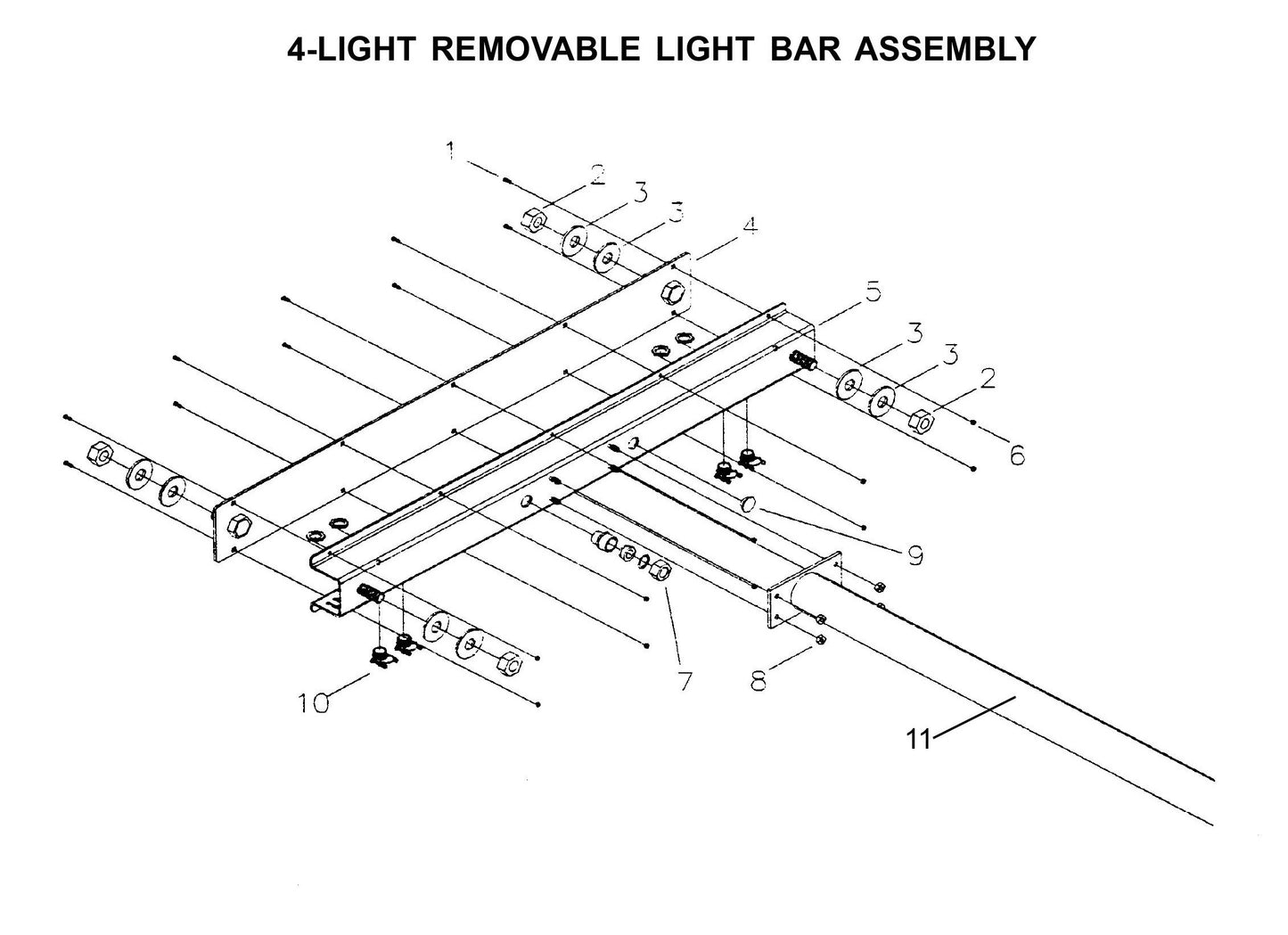 4-LIGHT REMOVABLE LIGHT BAR ASSEMBLY

1
2
3
3
4
5
3
3
2
6
9
7
8
10
11