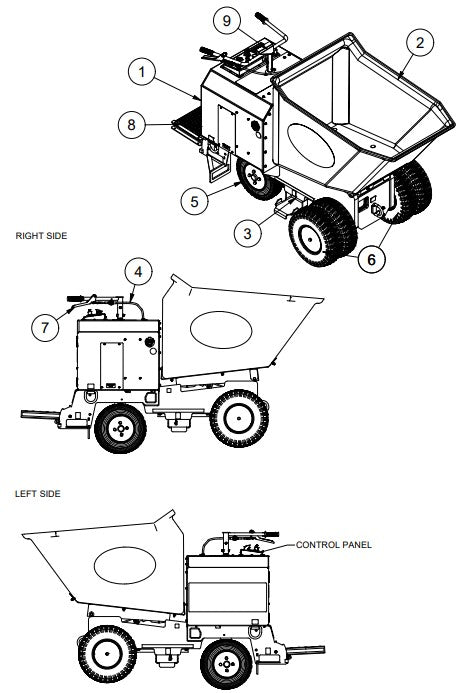 9
2
1
8
5
3
6
RIGHT SIDE
4
7
LEFT SIDE
CONTROL PANEL