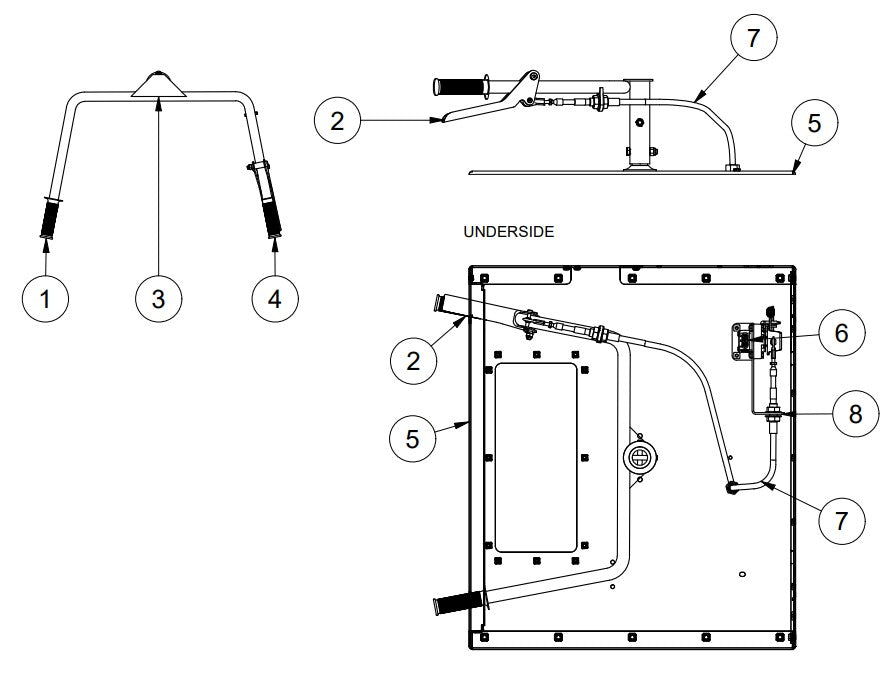 1
3
4
2
7
5
UNDERSIDE
2
5
6
8
7