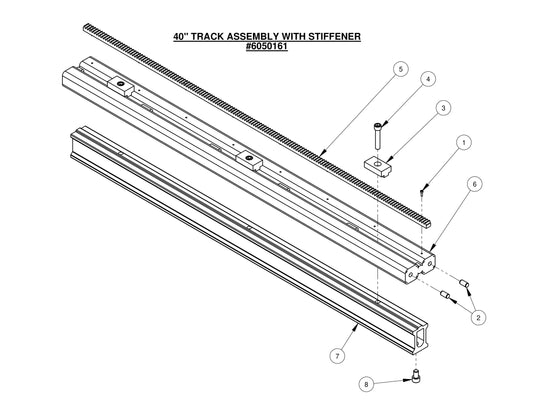 40" TRACK ASSEMBLY WITH STIFFENER
#6050161

5
4
3
1
6
2
7
8