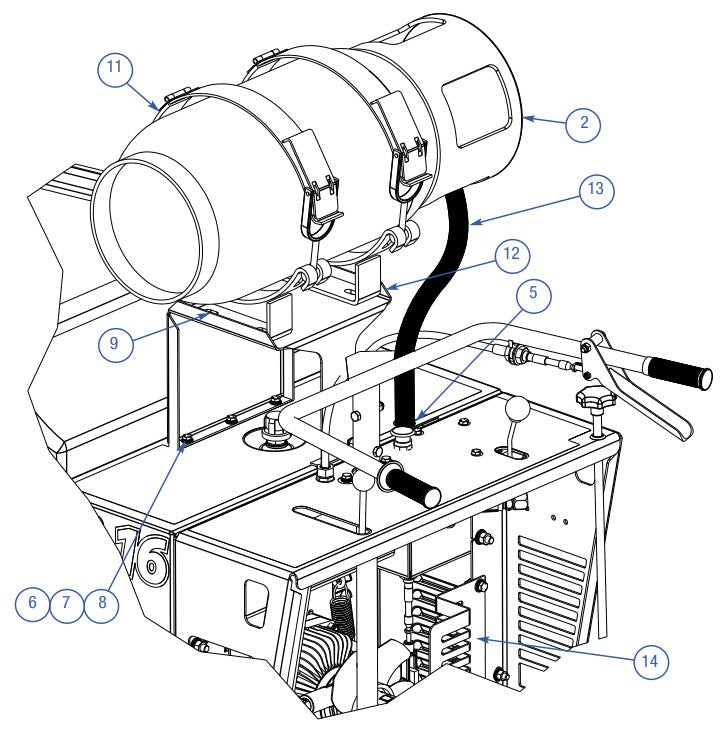 11
2
13
12
5
9
16
6
7
8
14