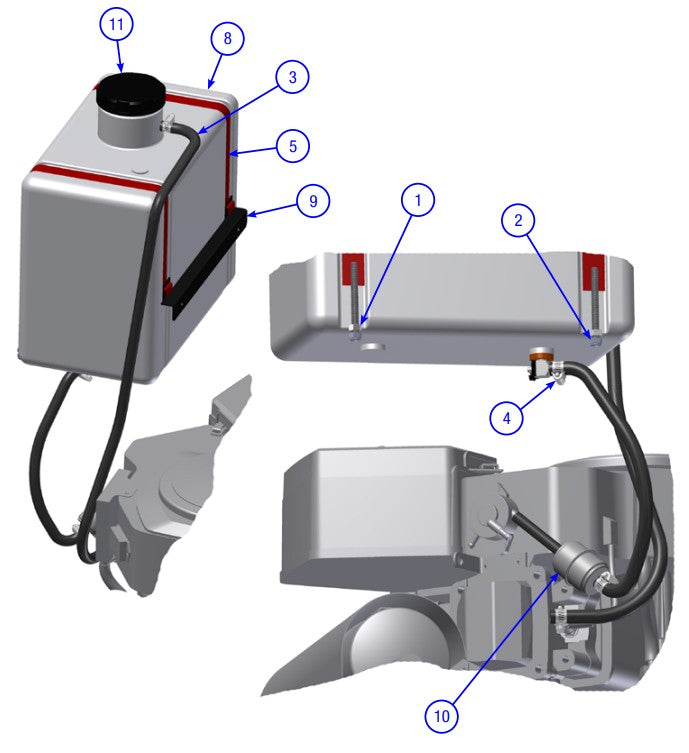 11
8
3
5
9
1
2
4
10