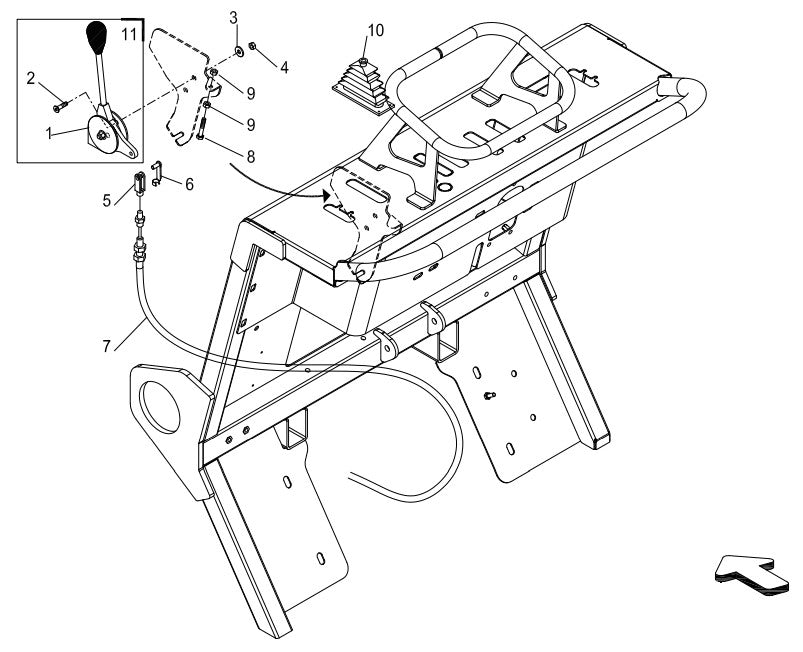 11
2
1
3
4
9
9
8
10
5
6
7