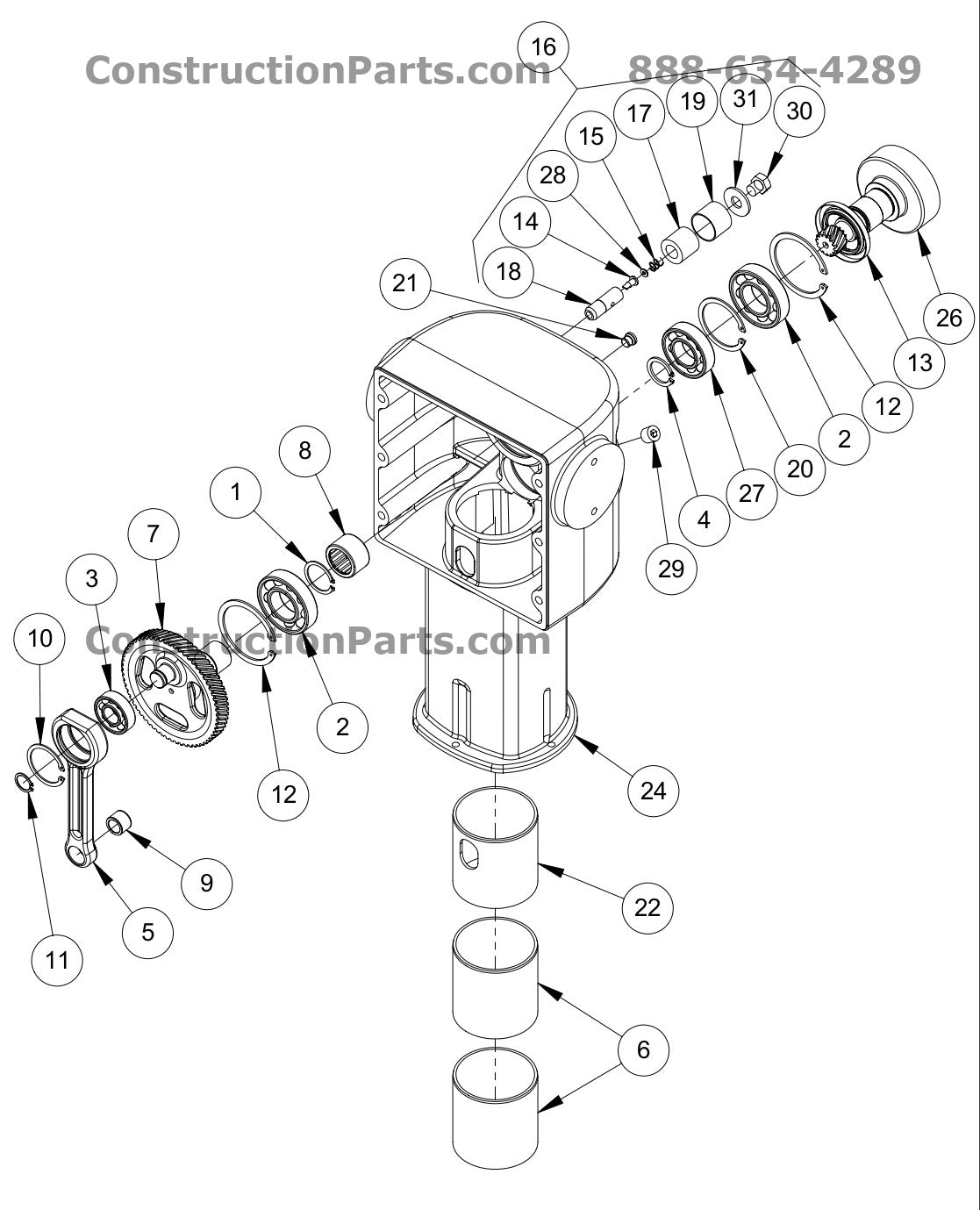 ConstructionParts.com 888-634-4289

16
17
19
31
30
15
28
14
18
21
26
13
12
2
20
27
4
29
8
1
7
3
10
ConstructionParts.com
2
12
24
9
5
11
22
6