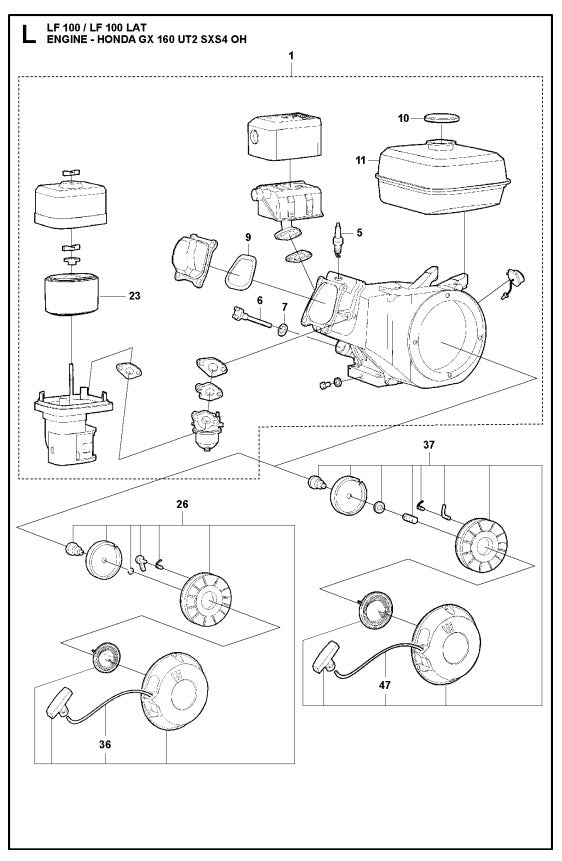 L LF 100 / LF 100 LAT
ENGINE - HONDA GX 160 UT2 SXS4 OH

1

10

11

5

9

23

6

7

37

26

47

36