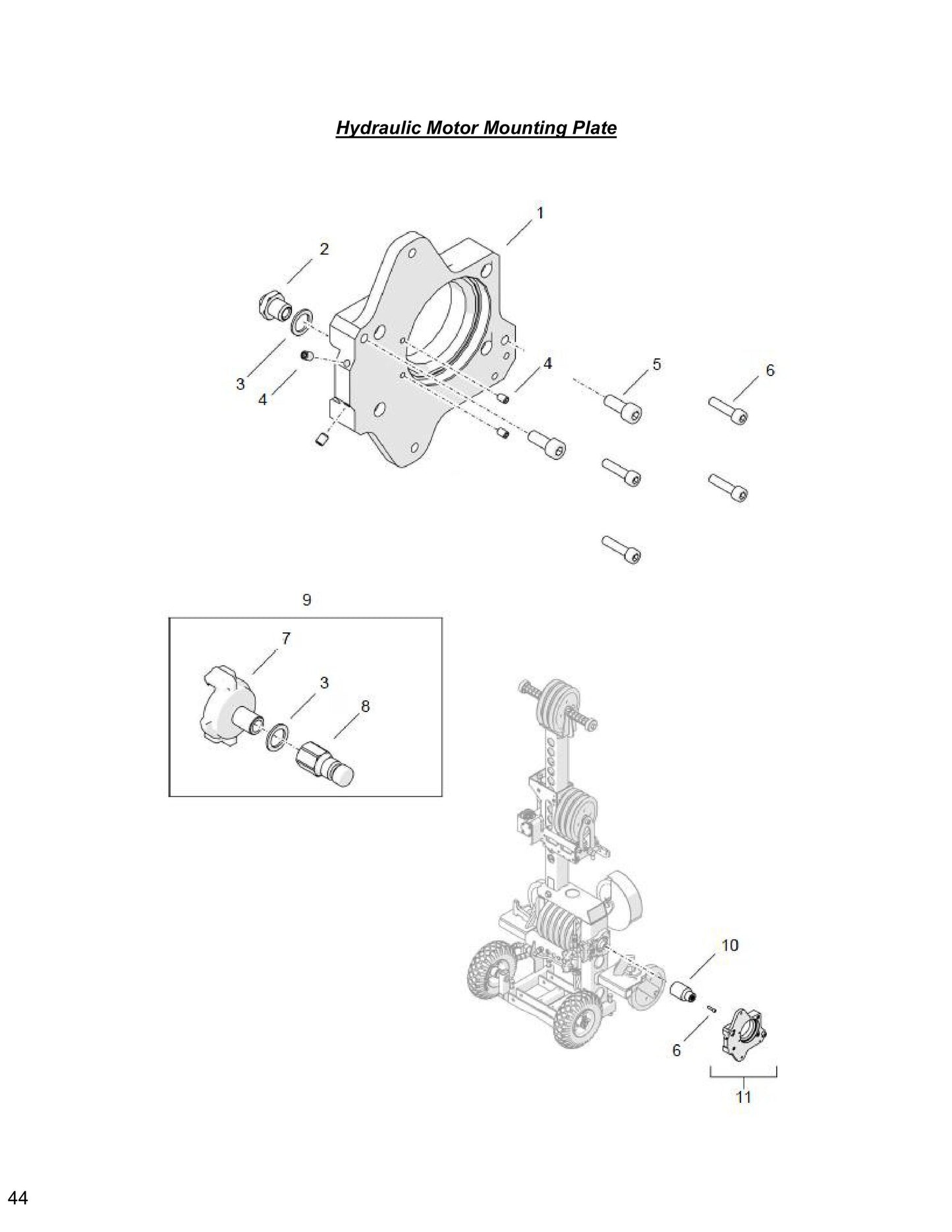 Hydraulic Motor Mounting Plate

1

2

3

4

4

5

6

9

7

3

8

10

6

11

44