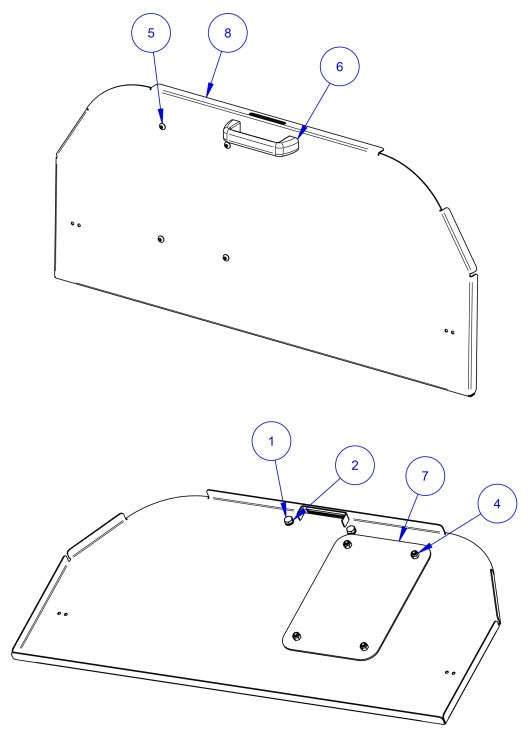 5
8
6
1
2
7
4