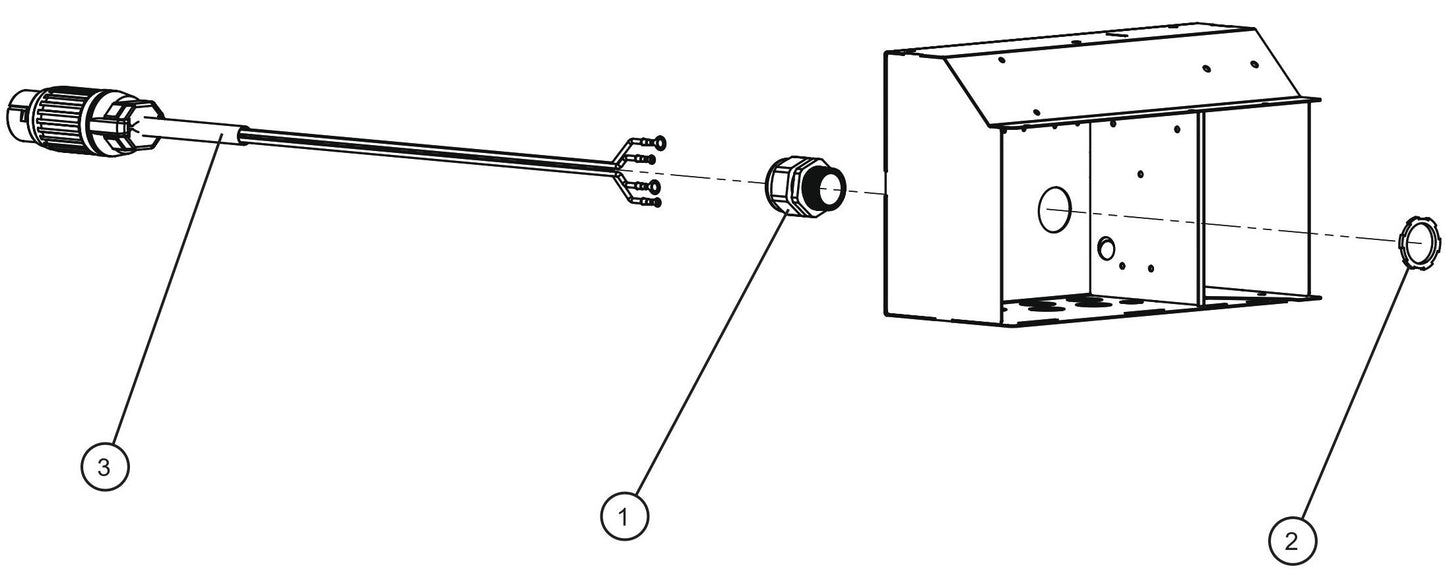 3

1

2