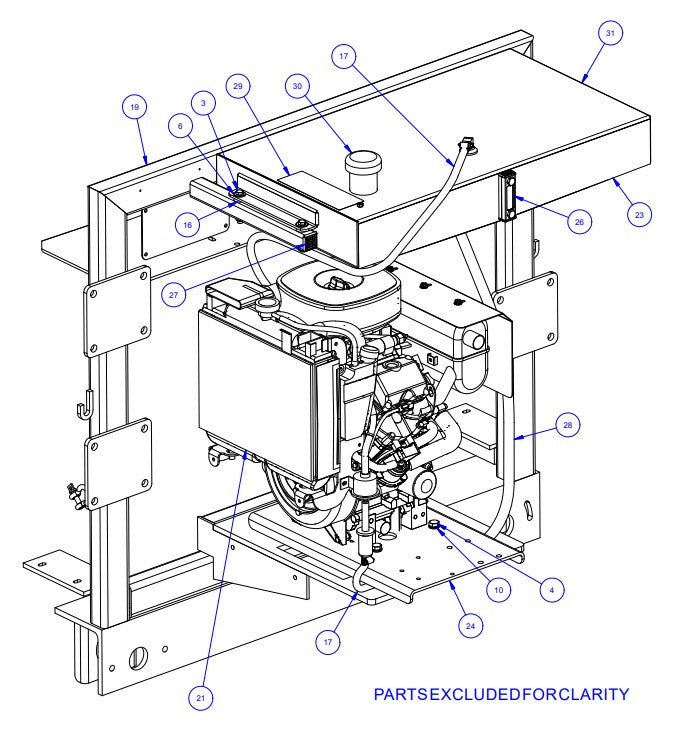 31
17
29
30
19
3
6
16
26
23
27
28
10
4
24
17
21
PARTSEXCLUDEDFORCLARITY