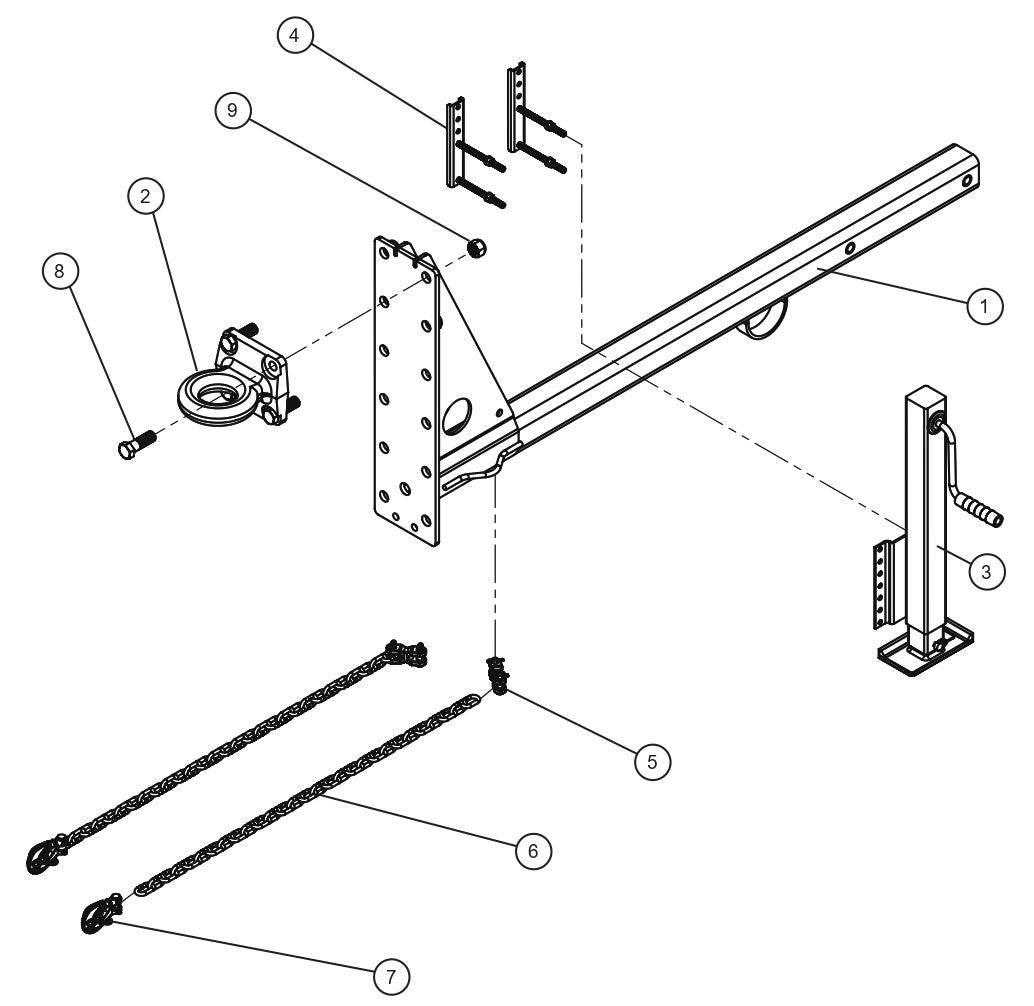 4
9
2
8
1
3
5
6
7