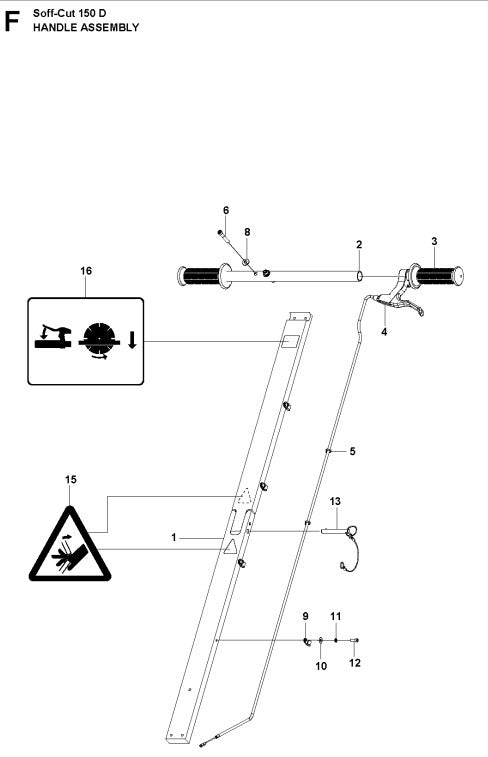 F
Soff-Cut 150 D
HANDLE ASSEMBLY

6
8
2
3
16
4
5
15
13
1
9
11
10
12