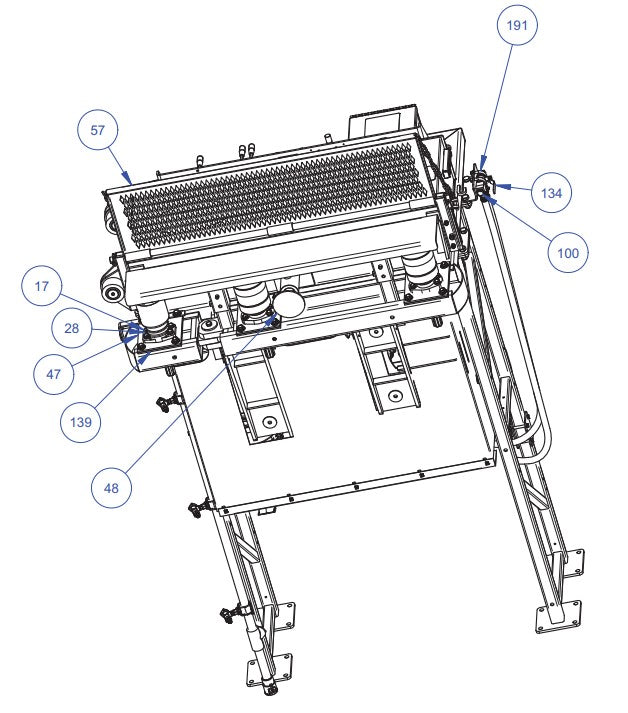 191
57
134
100
17
28
47
139
48