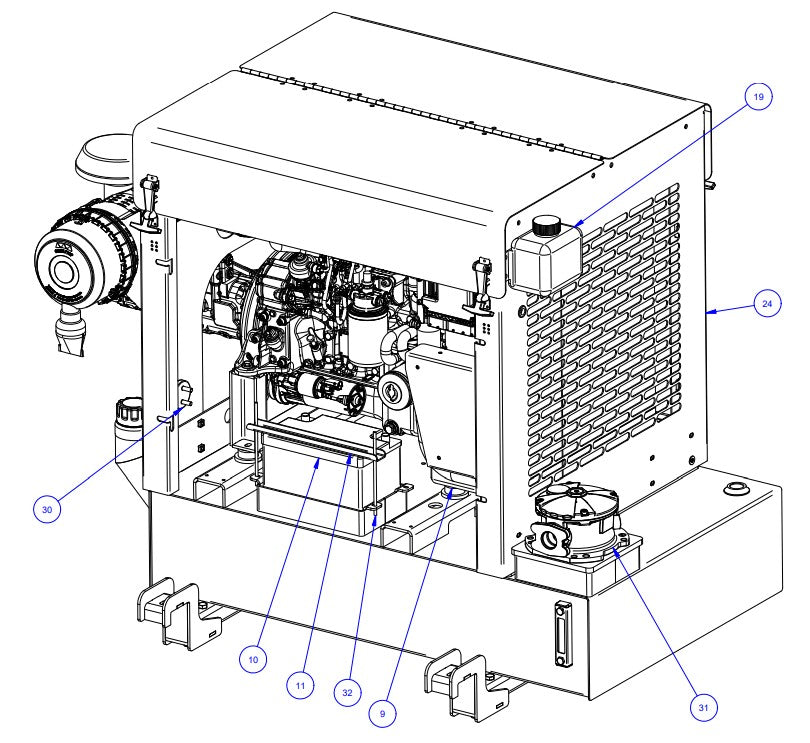 19
24
30
10
11
32
9
31