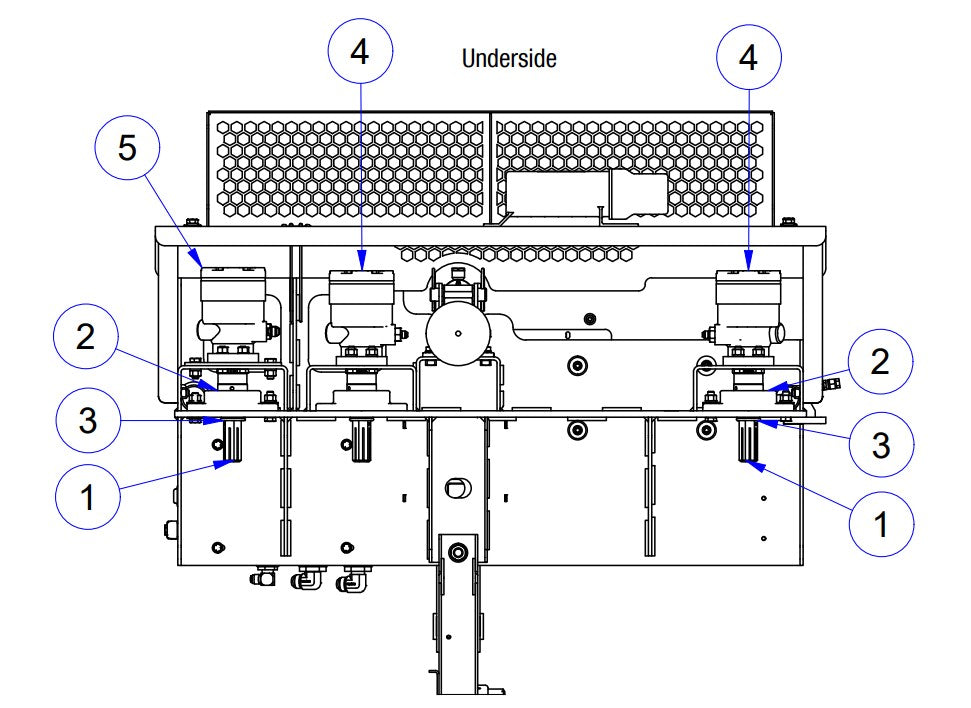 Underside

4

4

5

2

2

3

3

1

1