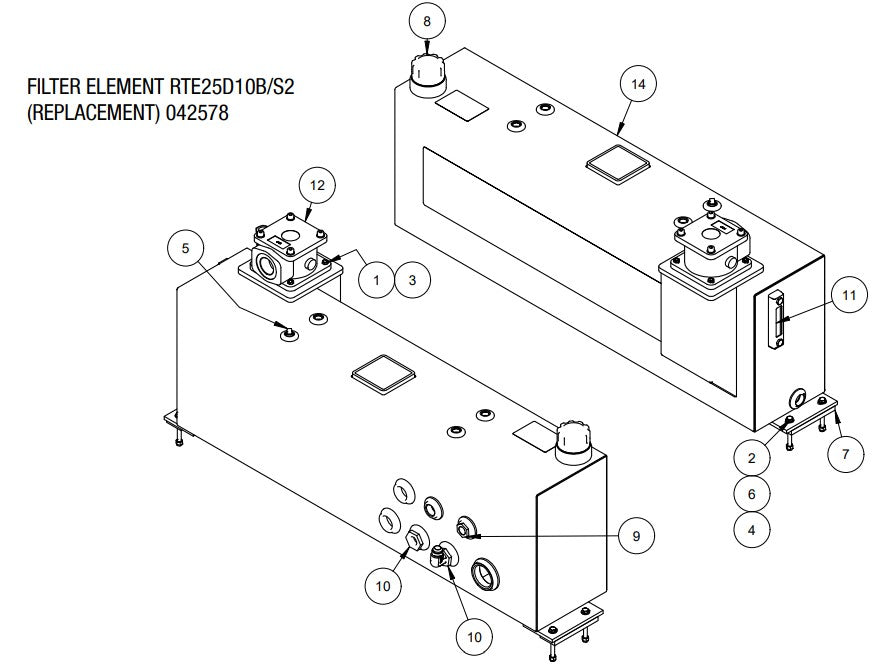 FILTER ELEMENT RTE25D10B/S2
(REPLACEMENT) 042578

8
14
12
5
1
3
11
2
7
6
4
9
10
10