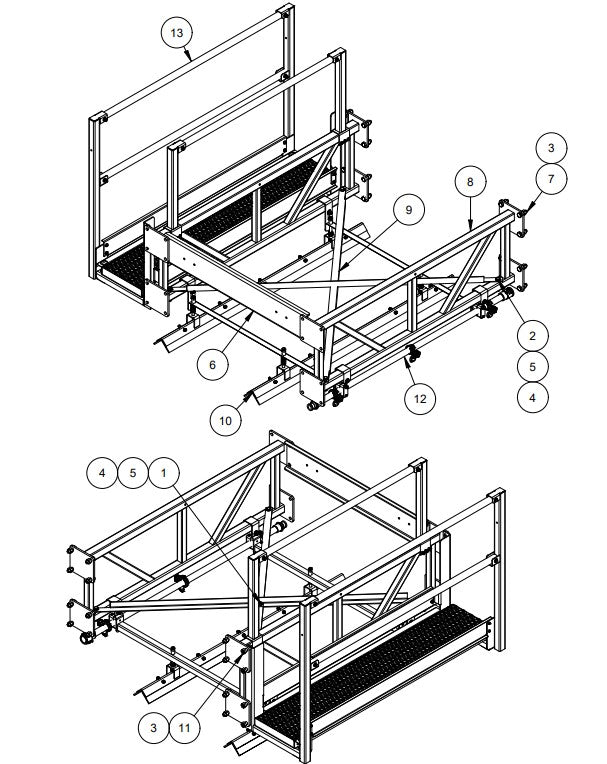 13
3
7
8
9
2
5
4
6
12
10
4
5
1
3
11