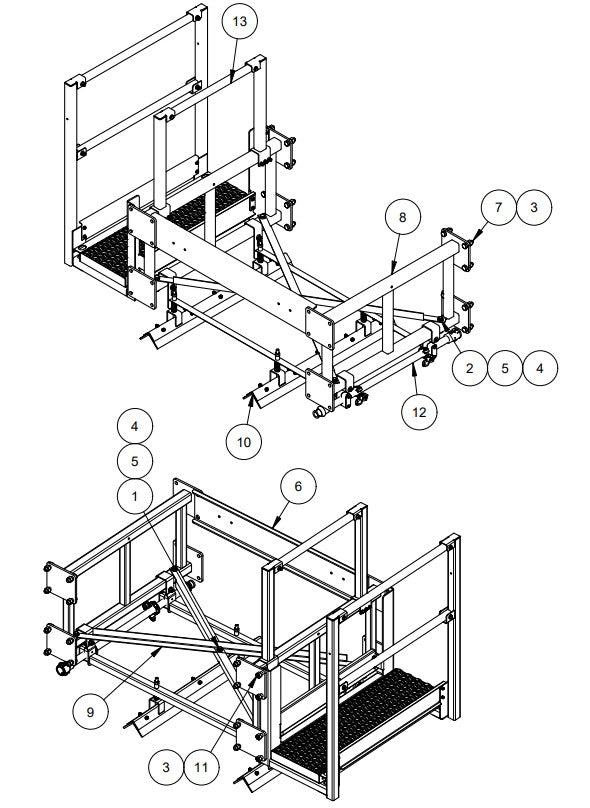 13
8
7
3
2
5
4
12
10
4
5
1
6
9
3
11