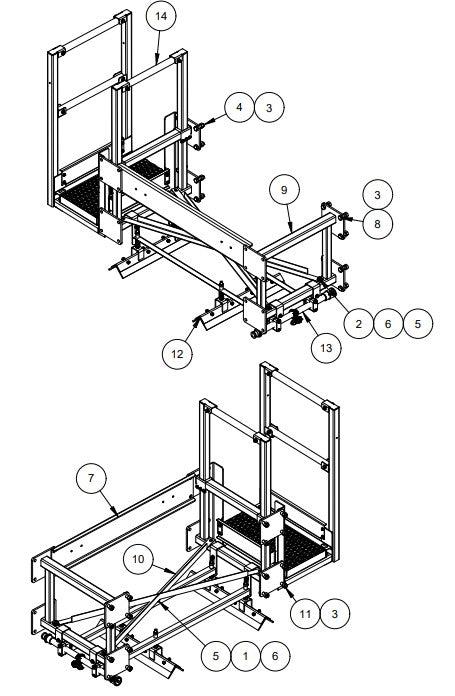 14
4 3
9
3
8
2 6 5
13
12
7
10
11 3
5 1 6