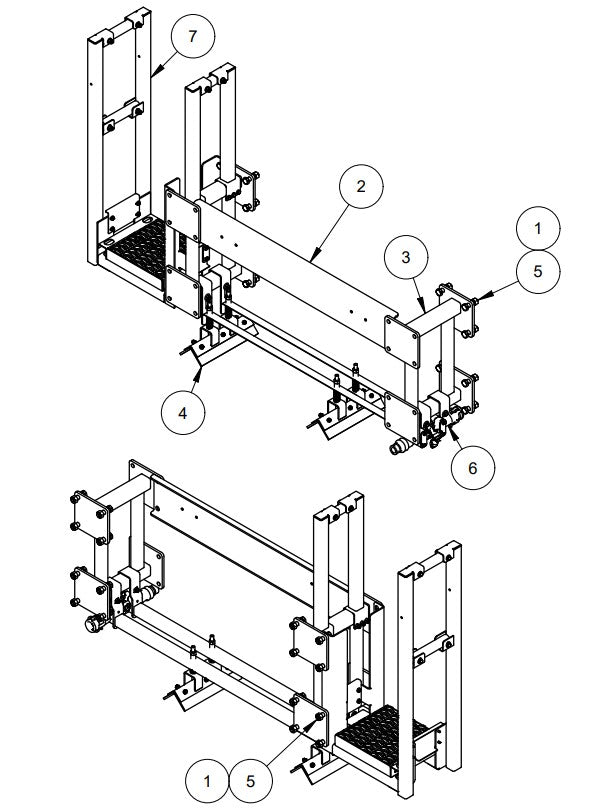 7
2
1
3
5
4
6
1
5