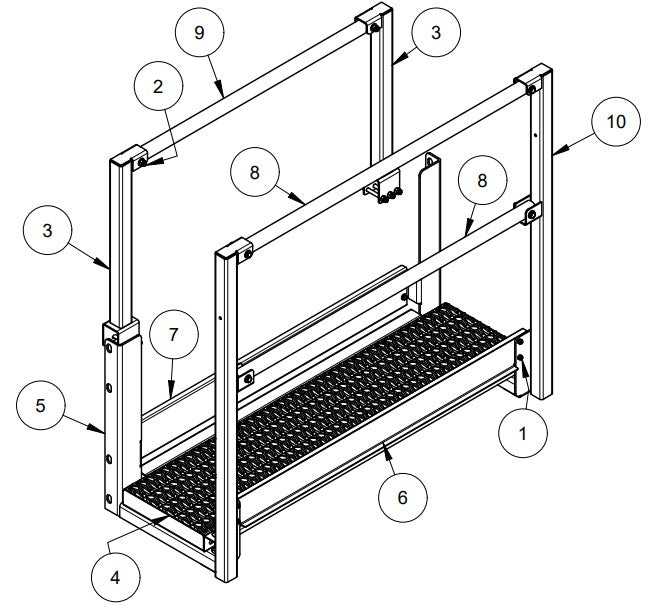 9
3
2
10
8
8
3
7
5
1
6
4