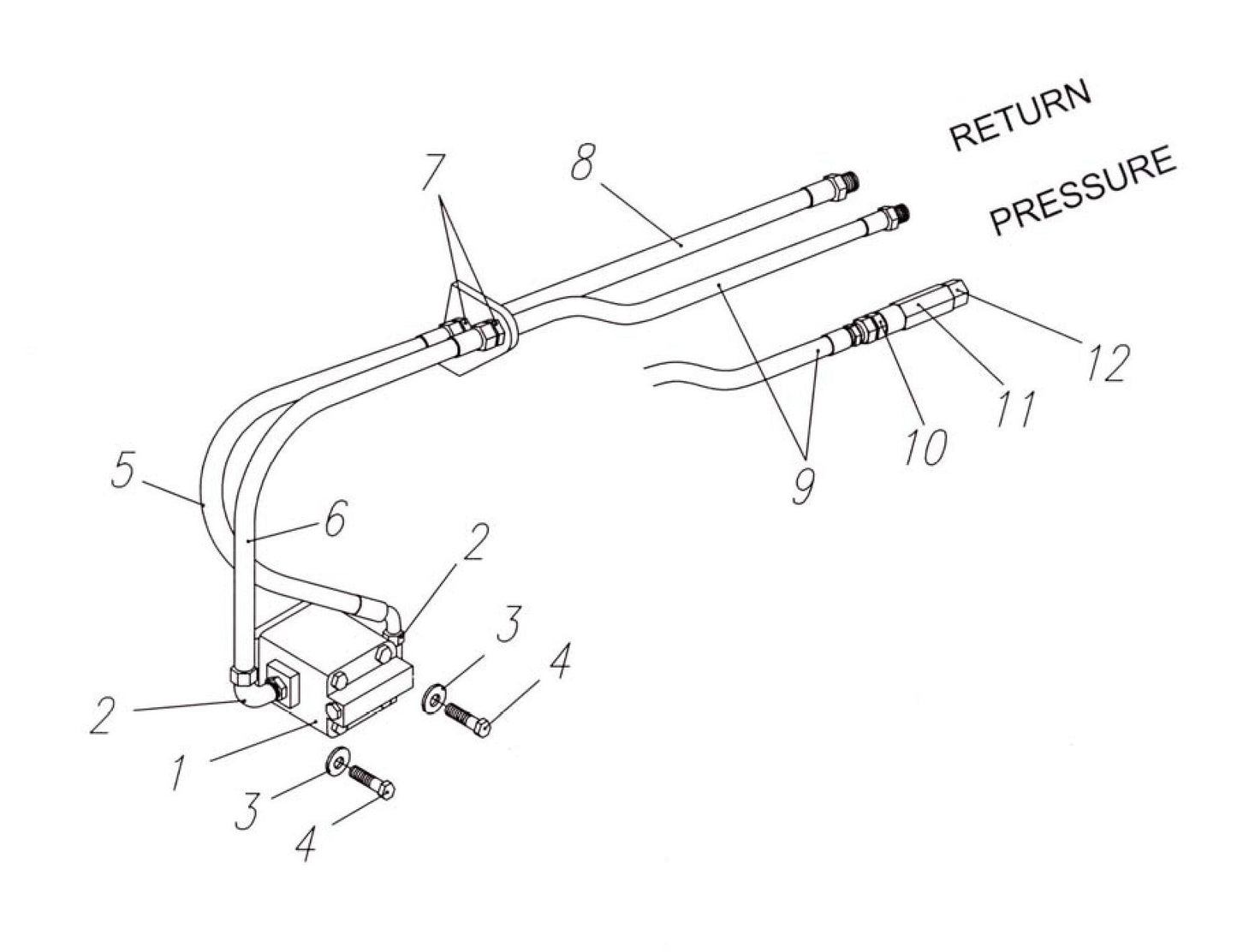 RETURN
PRESSURE
7
8
12
11
10
9
5
6
2
3
4
2
1
3
4