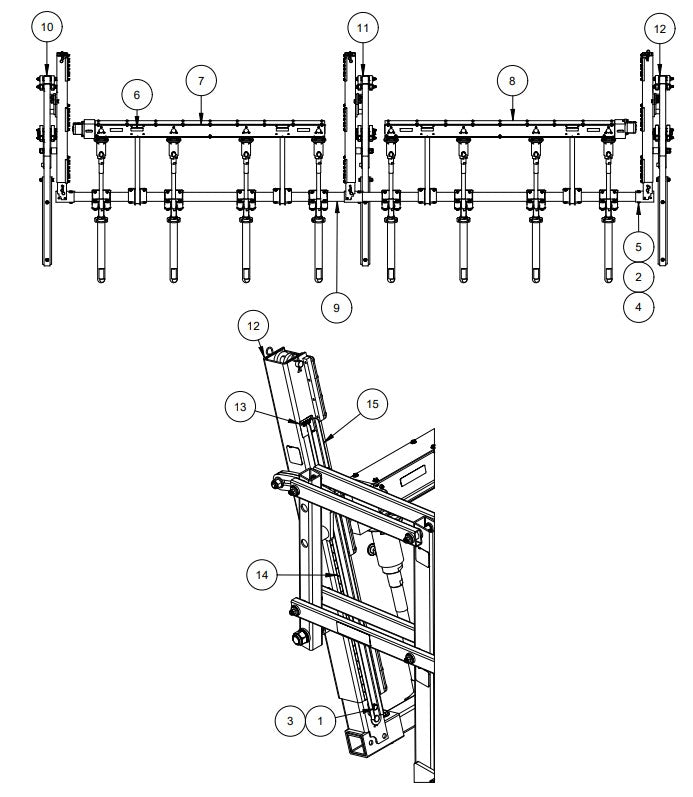 10
11
12
6
7
8
5
2
4
9
12
13
15
14
3
1