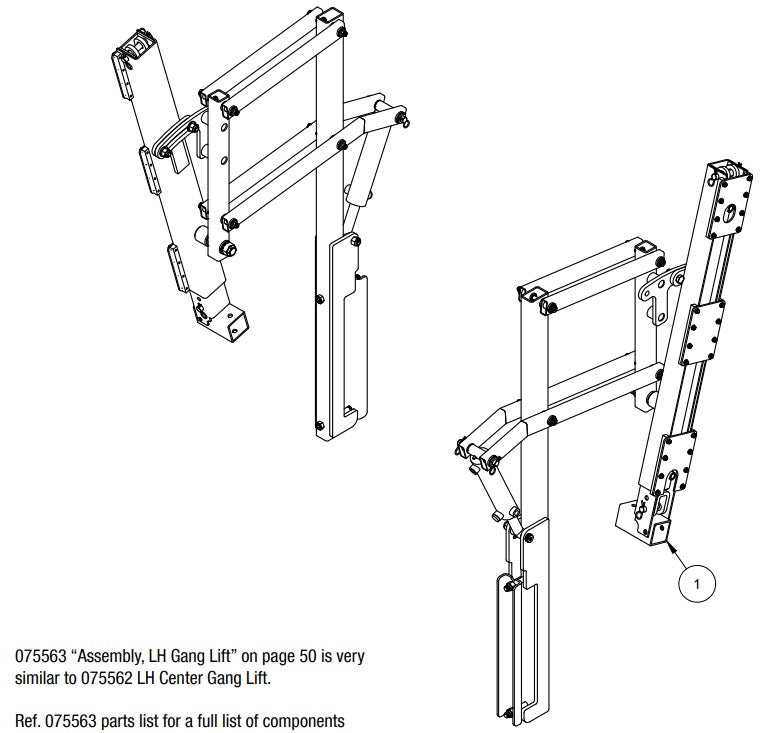 1

075563 “Assembly, LH Gang Lift” on page 50 is very similar to 075562 LH Center Gang Lift.

Ref. 075563 parts list for a full list of components