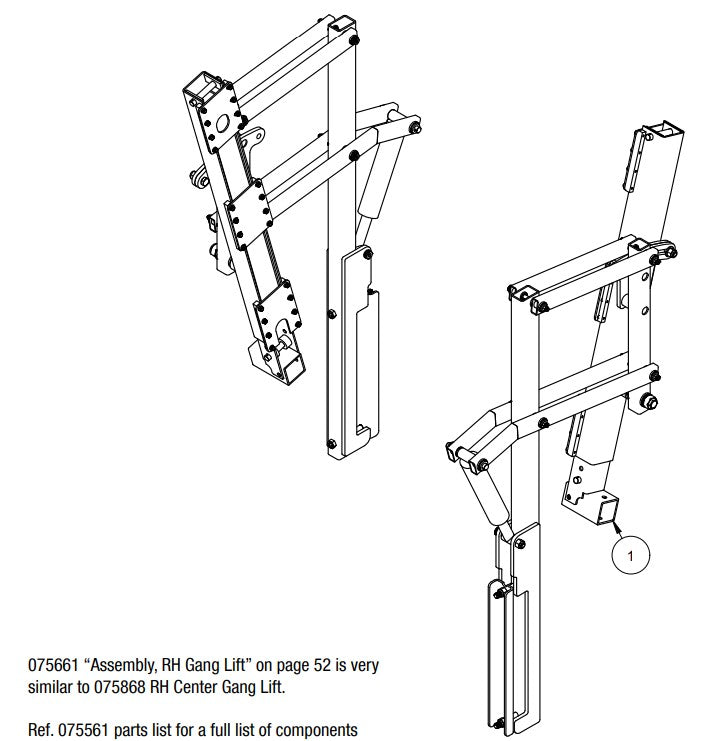 1

075661 “Assembly, RH Gang Lift” on page 52 is very similar to 075868 RH Center Gang Lift.

Ref. 075561 parts list for a full list of components