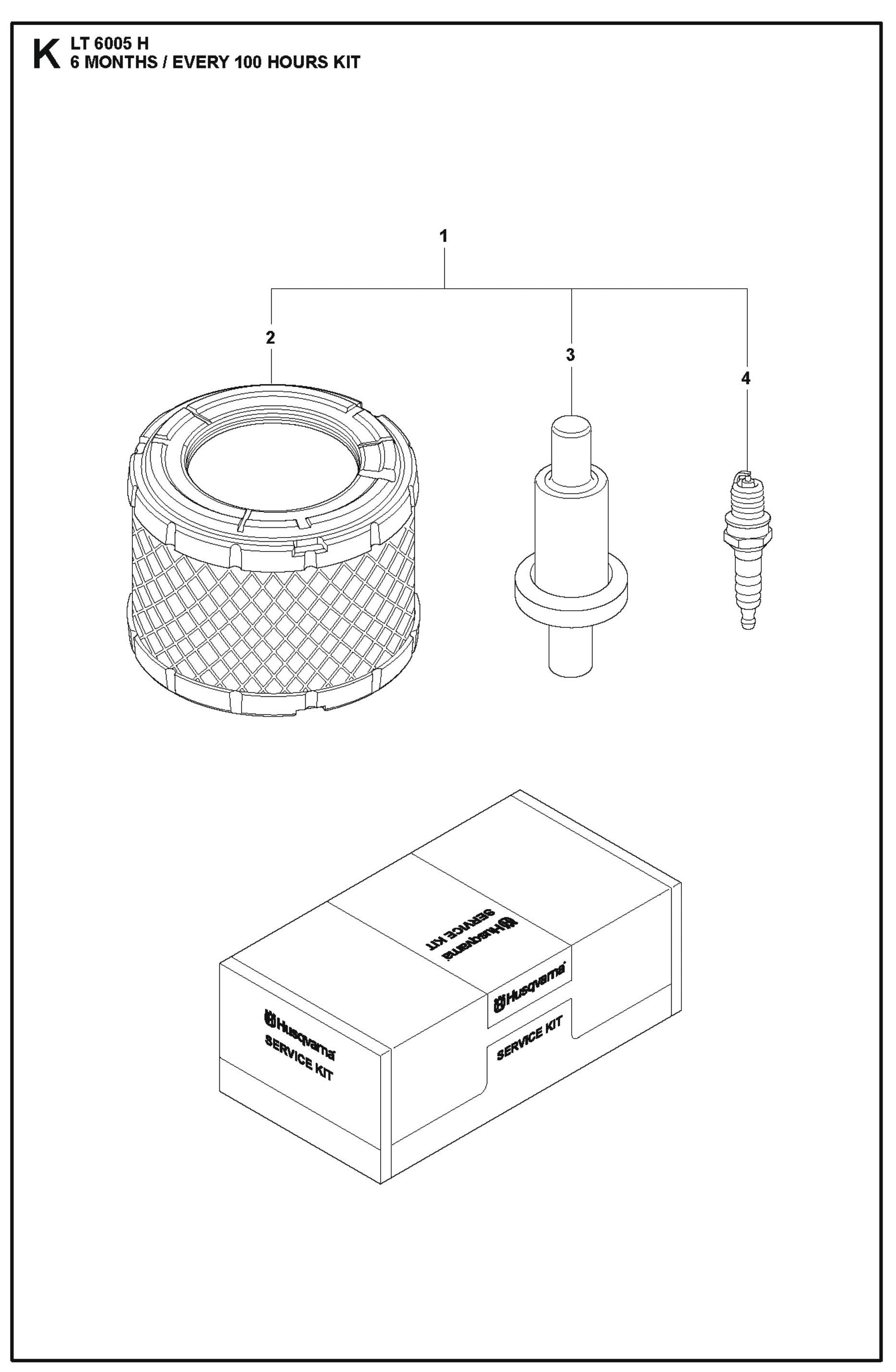 K LT 6005 H
6 MONTHS / EVERY 100 HOURS KIT

1

2

3

4

Husqvarna
SERVICE KIT

Husqvarna
SERVICE KIT

Husqvarna
SERVICE KIT