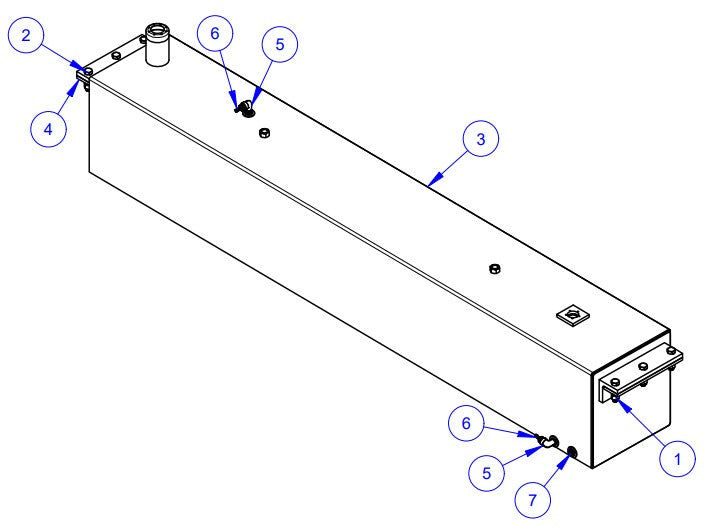 2
6
5
4
3
6
5
7
1