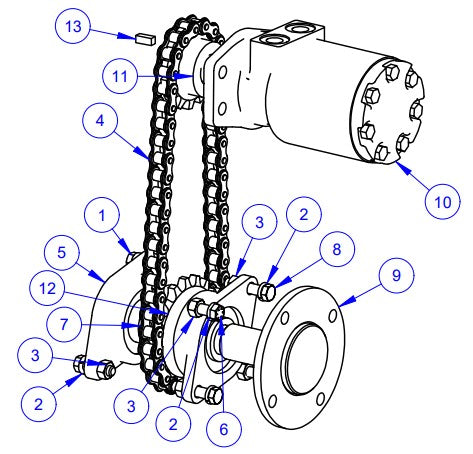 13
11
4
10
1
3
2
5
8
9
12
7
3
2
3
2
6