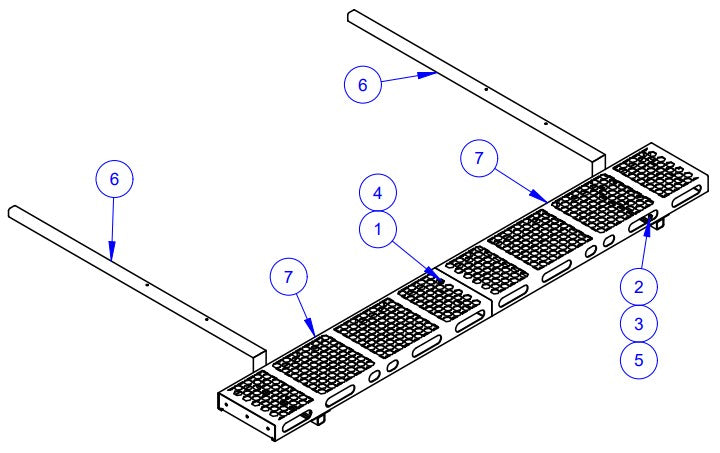 6

6

7

4

1

7

2

3

5