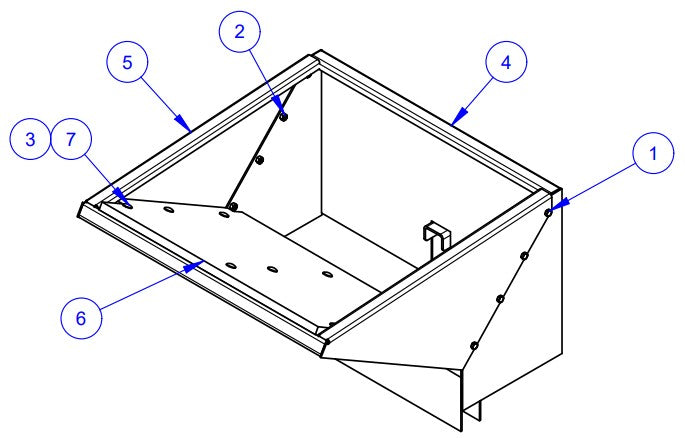 2
5
4
3
7
1
6