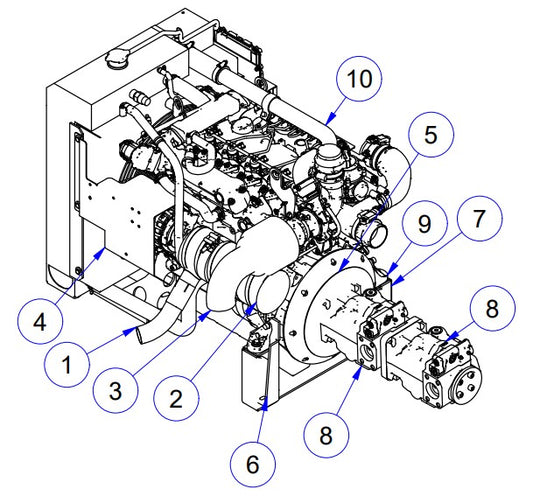 10
5
9
7
8
4
1
3
2
8
6