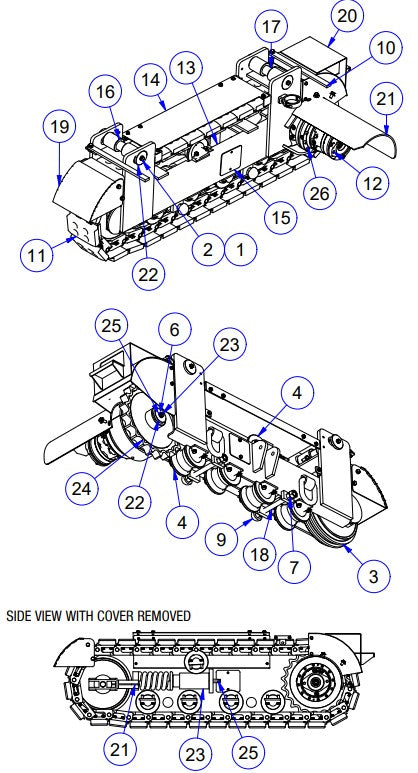 17
20
10
13
14
16
21
19
26
12
15
11
2
1
22

25
6
23
4
24
22
4
9
18
7
3

SIDE VIEW WITH COVER REMOVED

21
23
25