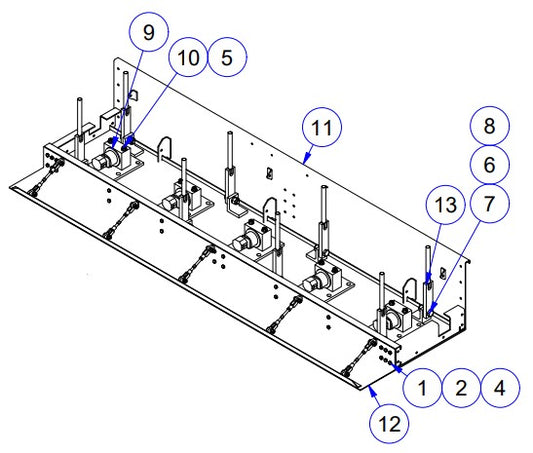 9
10
5
11
8
6
13
7
1
2
4
12