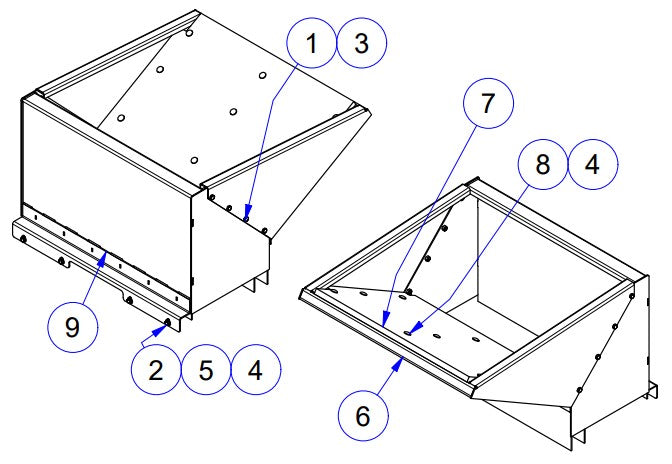 1 3

7

8 4

9

2 5 4

6