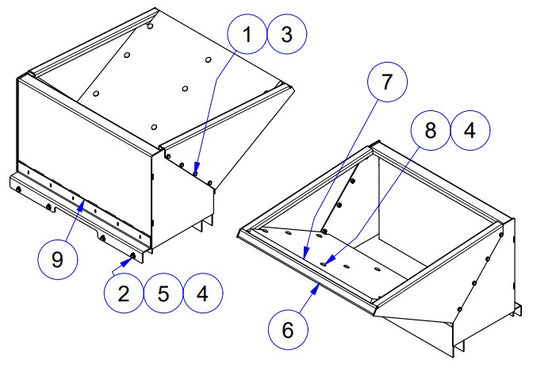 1 3
7
8 4
9
2 5 4
6