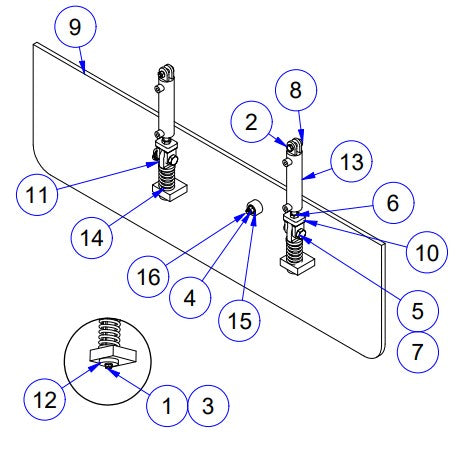 9
8
2
13
11
6
14
10
16
4
15
5
7
12
1
3